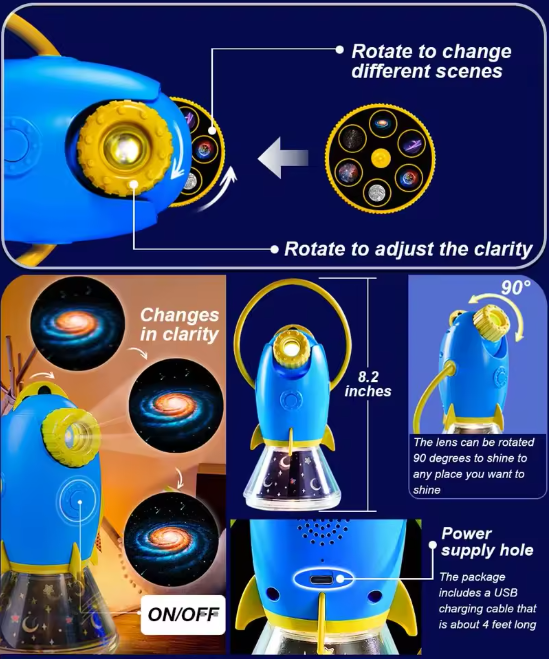 Rotate to change different scenes

Rotate to adjust the clarity

Changes in clarity

ON/OFF

8.2 inches

90°

The lens can be rotated 90 degrees to shine to any place you want to shine

Power supply hole

The package includes a USB charging cable that is about 4 feet long